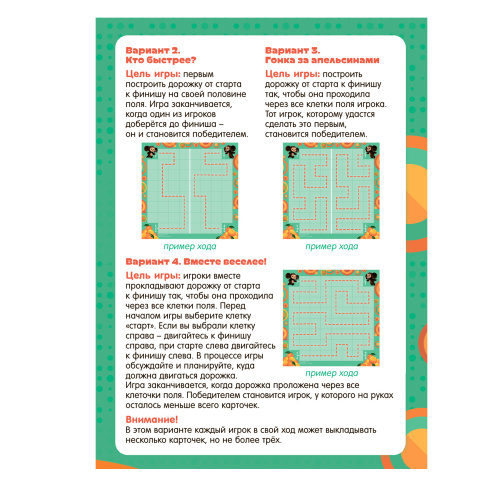 Вариант 2.
Кто быстрее?

Цель игры: первым построить дорожку от старта к финишу на своей половине поля. Игра заканчивается, когда один из игроков доберётся до финиша – он и становится победителем.

пример хода

Вариант 3.
Гонка за апельсинами

Цель игры: построить дорожку от старта к финишу так, чтобы она проходила через все клетки поля игрока. Тот игрок, которому удастся сделать это первым, становится победителем.

пример хода

Вариант 4. Вместе веселее!

Цель игры: игроки вместе прокладывают дорожку от старта к финишу так, чтобы она проходила через все клетки поля. Перед началом игры выберите клетку «старт». Если вы выбрали клетку справа – двигайтесь к финишу справа, при старте слева двигайтесь к финишу слева. В процессе игры обсуждайте и планируйте, куда должна двигаться дорожка.

пример хода

Игра заканчивается, когда дорожка проложена через все клеточки поля. Победителем становится игрок, у которого на руках осталось меньше всего карточек.

Внимание!
В этом варианте каждый игрок в свой ход может выкладывать несколько карточек, но не более трёх.