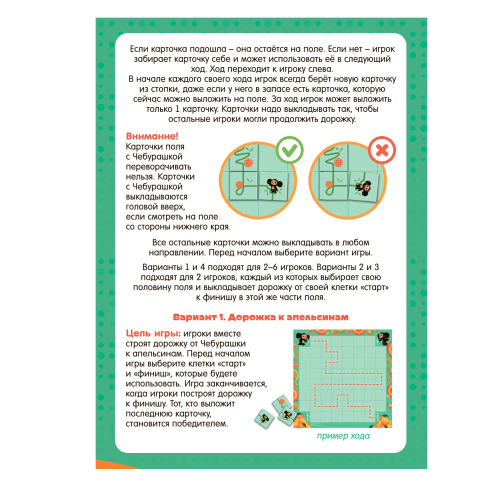 Если карточка подошла – она остаётся на поле. Если нет – игрок забирает карточку себе и может использовать её в следующий ход. Ход переходит к игроку слева.
В начале каждого своего хода игрок всегда берёт новую карточку из стопки, даже если у него в запасе есть карточка, которую сейчас можно выложить на поле. За ход игрок может выложить только 1 карточку. Карточки надо выкладывать так, чтобы остальные игроки могли продолжить дорожку.

Внимание!
Карточки поля с Чебурашкой переворачивать нельзя. Карточки с Чебурашкой выкладываются головой вверх, если смотреть на поле со стороны нижнего края.

Все остальные карточки можно выкладывать в любом направлении. Перед началом выберите вариант игры.

Варианты 1 и 4 подходят для 2–6 игроков. Варианты 2 и 3 подходят для 2 игроков, каждый из которых выбирает свою половину поля и выкладывает дорожку от своей клетки «старт» к финишу в этой же части поля.

Вариант 1. Дорожка к апельсинам

Цель игры: игроки вместе строят дорожку от Чебурашки к апельсинам. Перед началом игры выберите клетки «старт» и «финиш», которые будете использовать. Игра заканчивается, когда игроки построят дорожку к финишу. Тот, кто выложит последнюю карточку, становится победителем.

пример хода